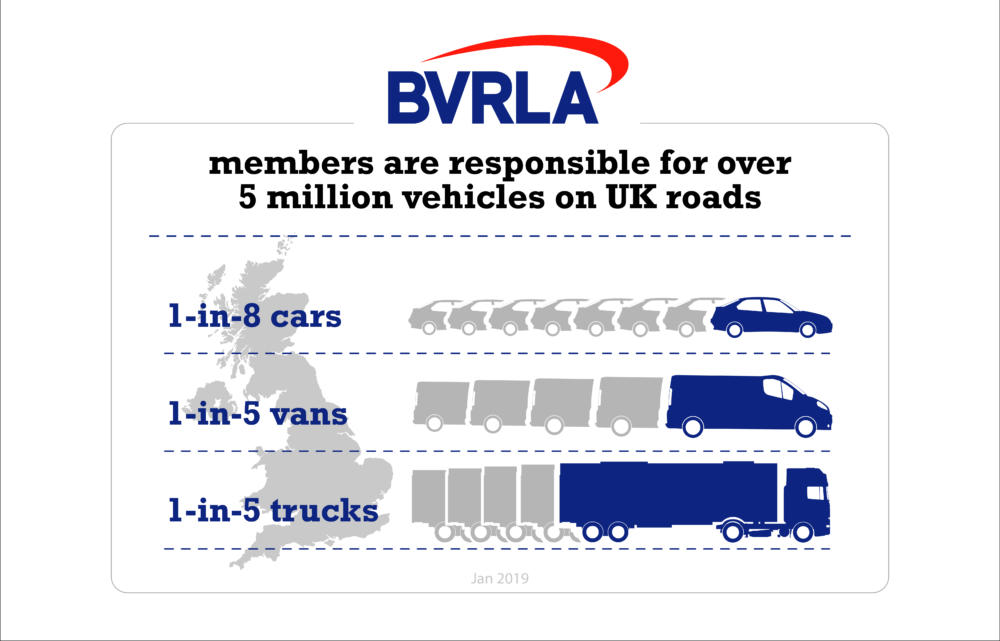 BVRLA

members are responsible for over 5 million vehicles on UK roads

1-in-8 cars

1-in-5 vans

1-in-5 trucks

Jan 2019